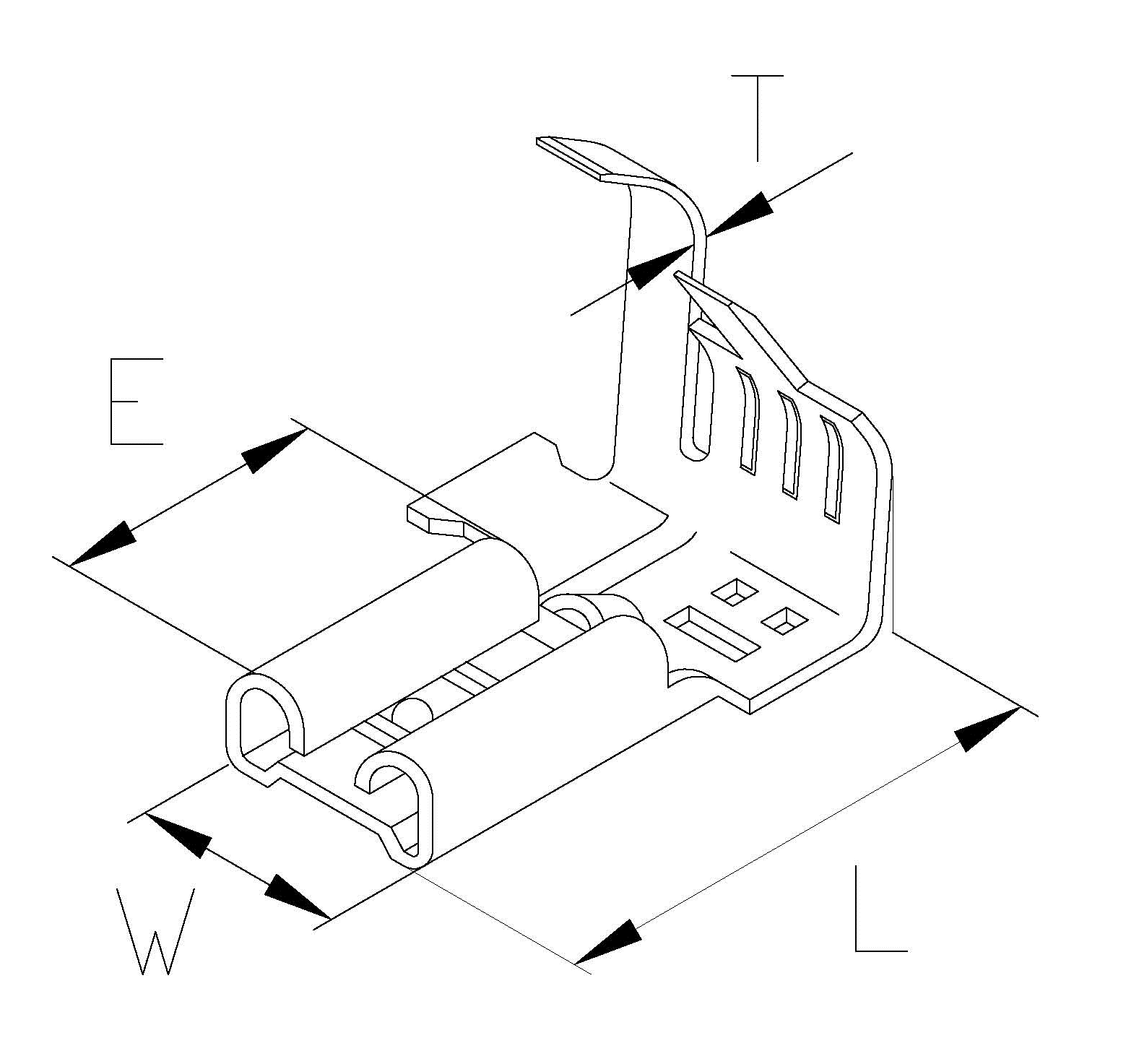 T
E
W
L