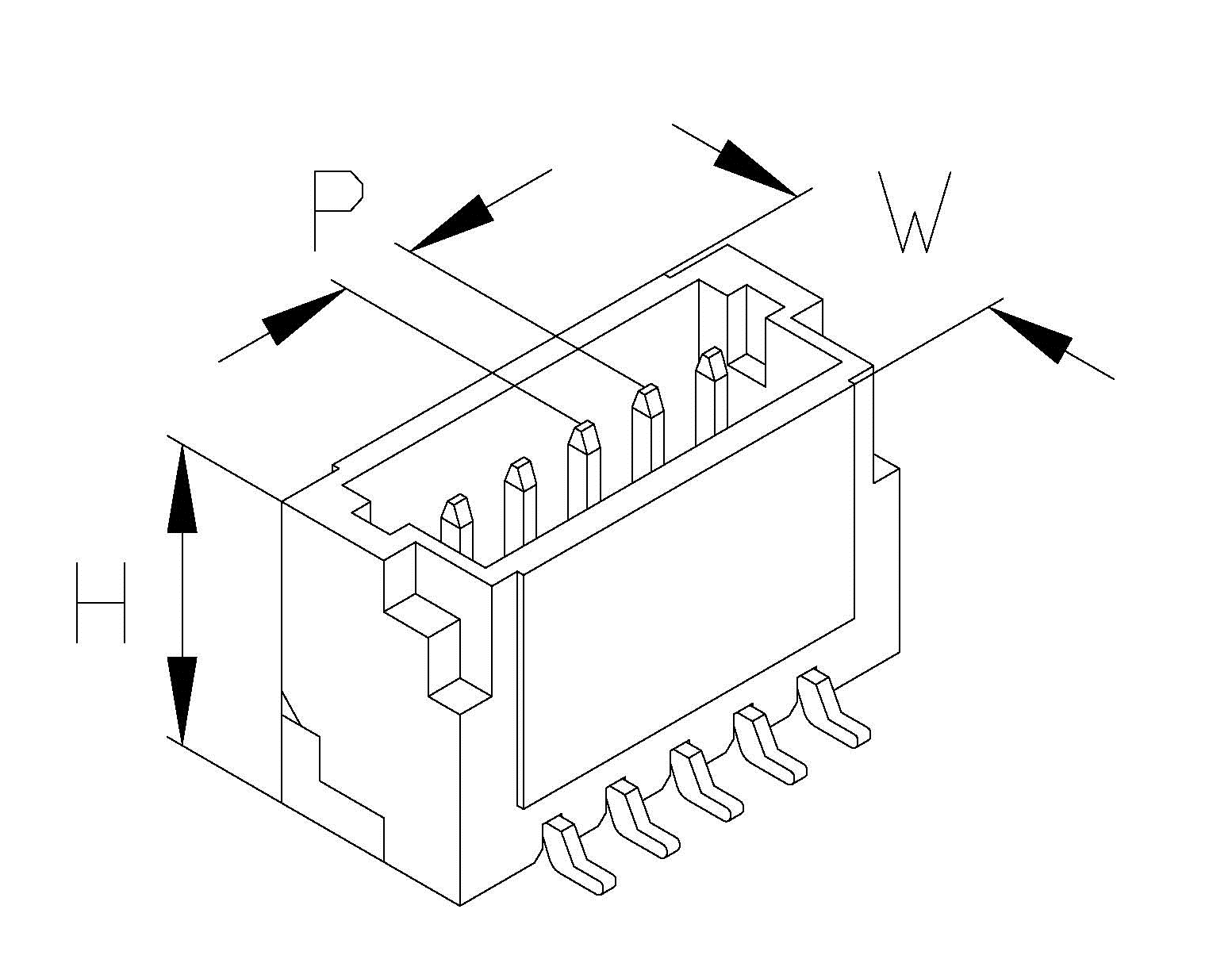 P

W

H