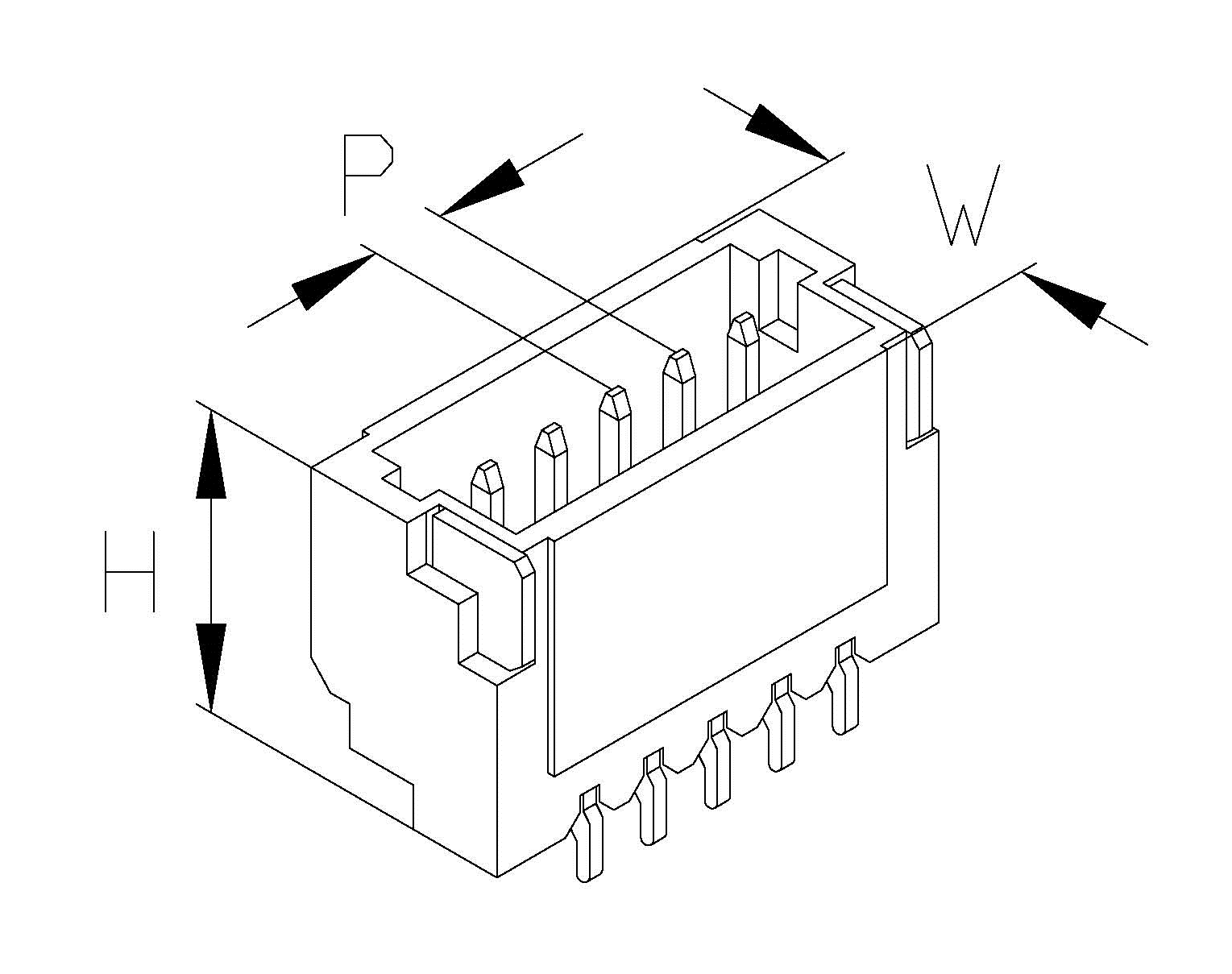 P

W

H