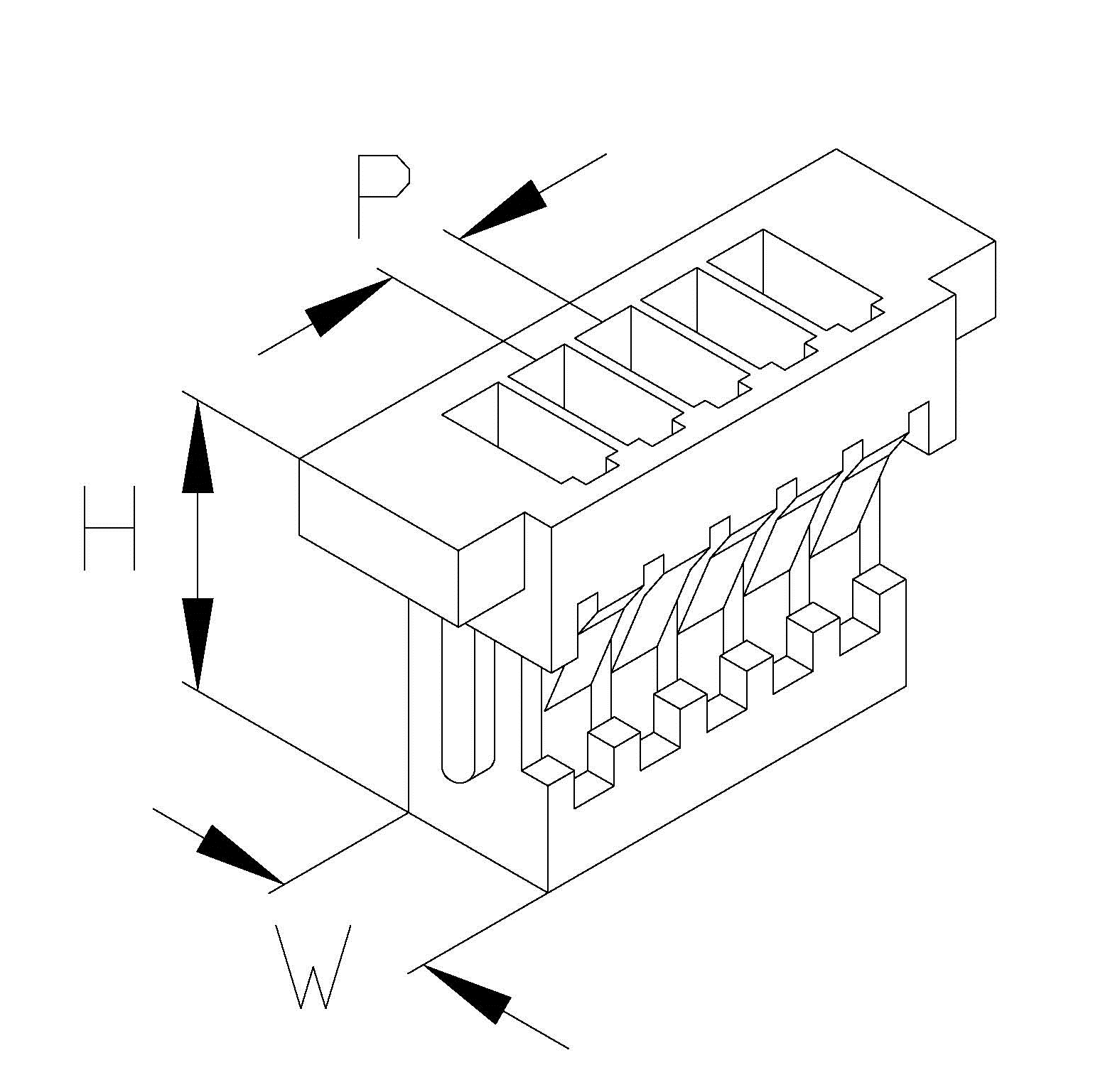 P

H

W