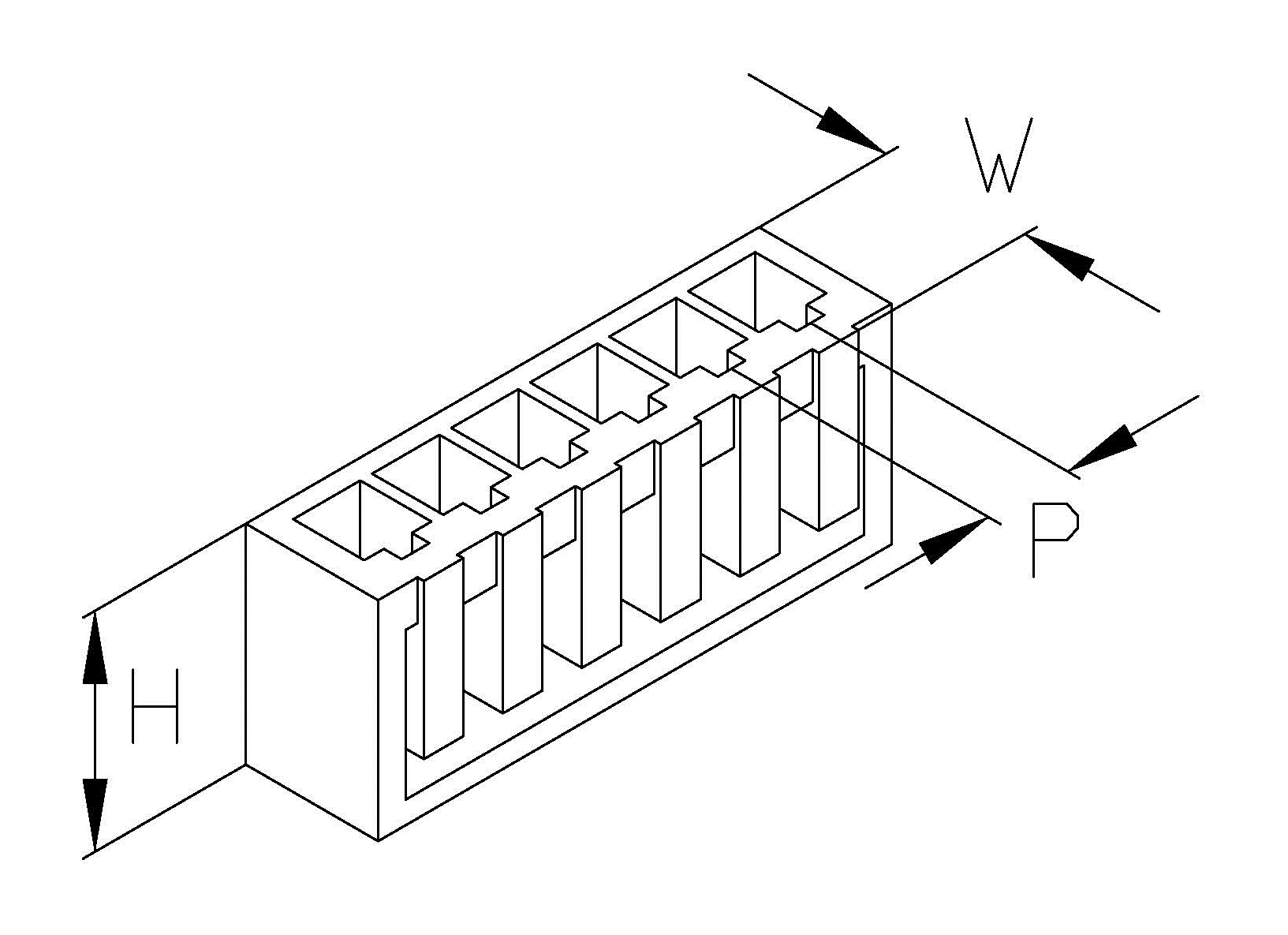 W
P
H