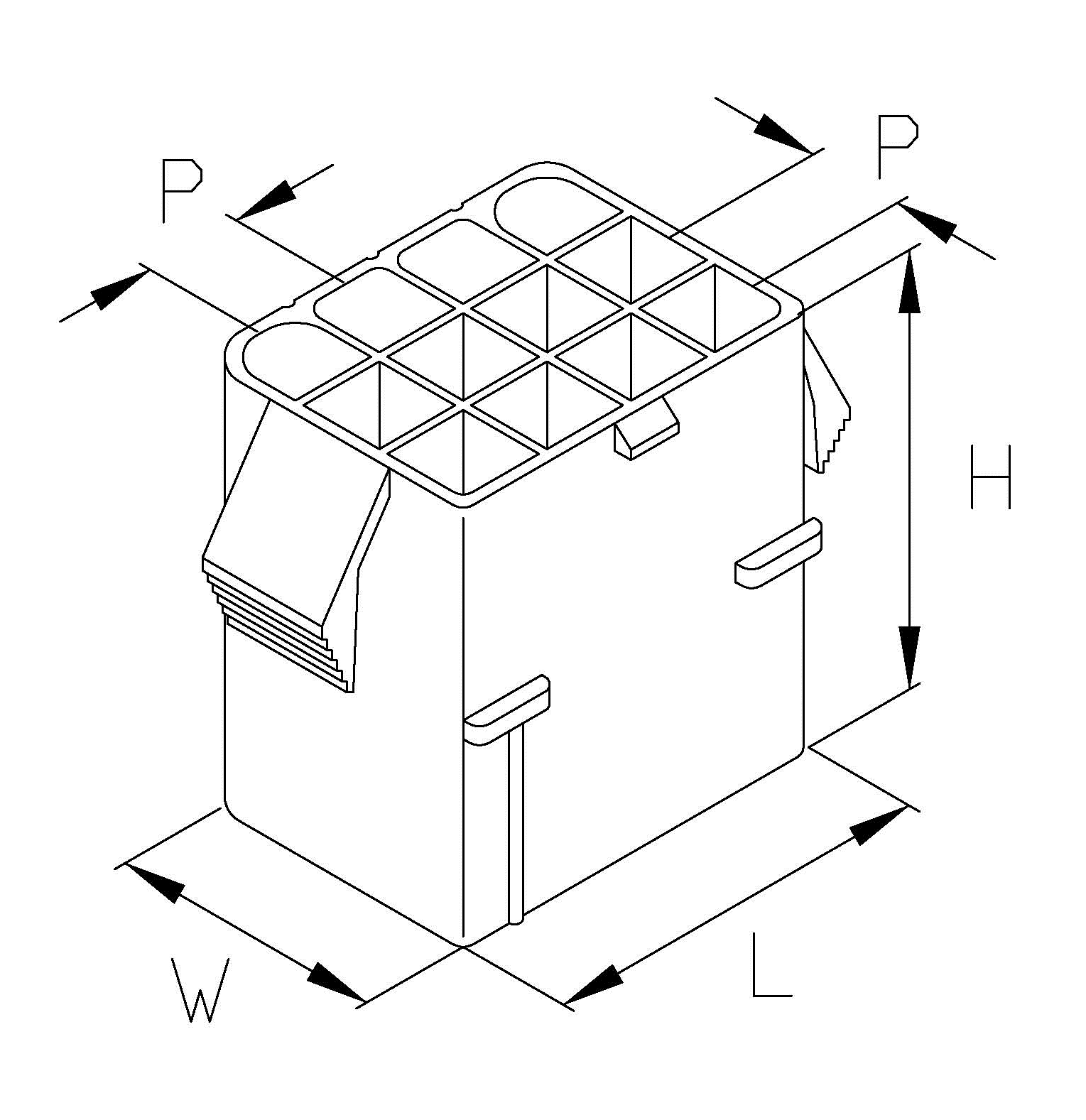 P
P
H
W
L