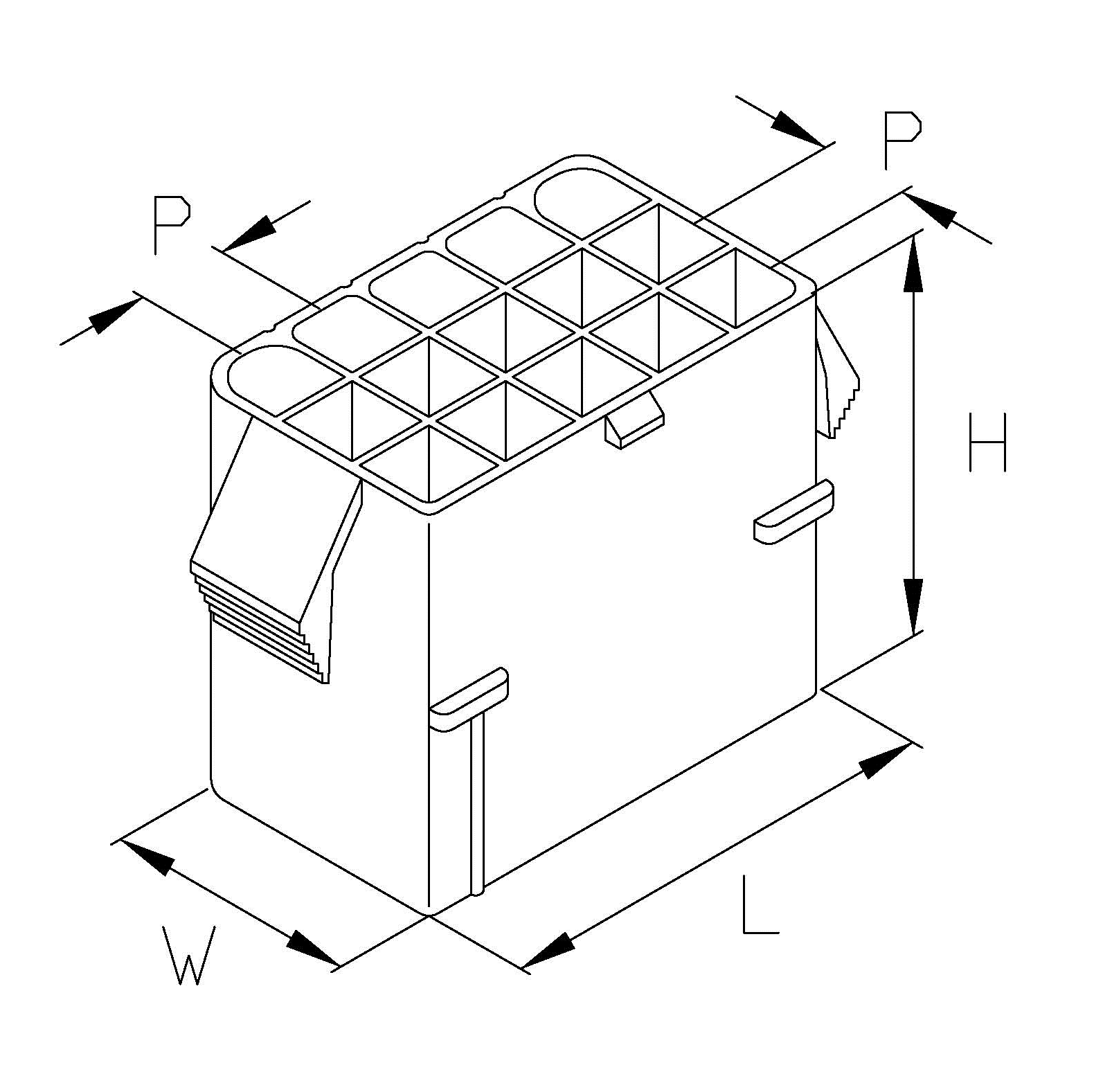 P
P
H
W
L