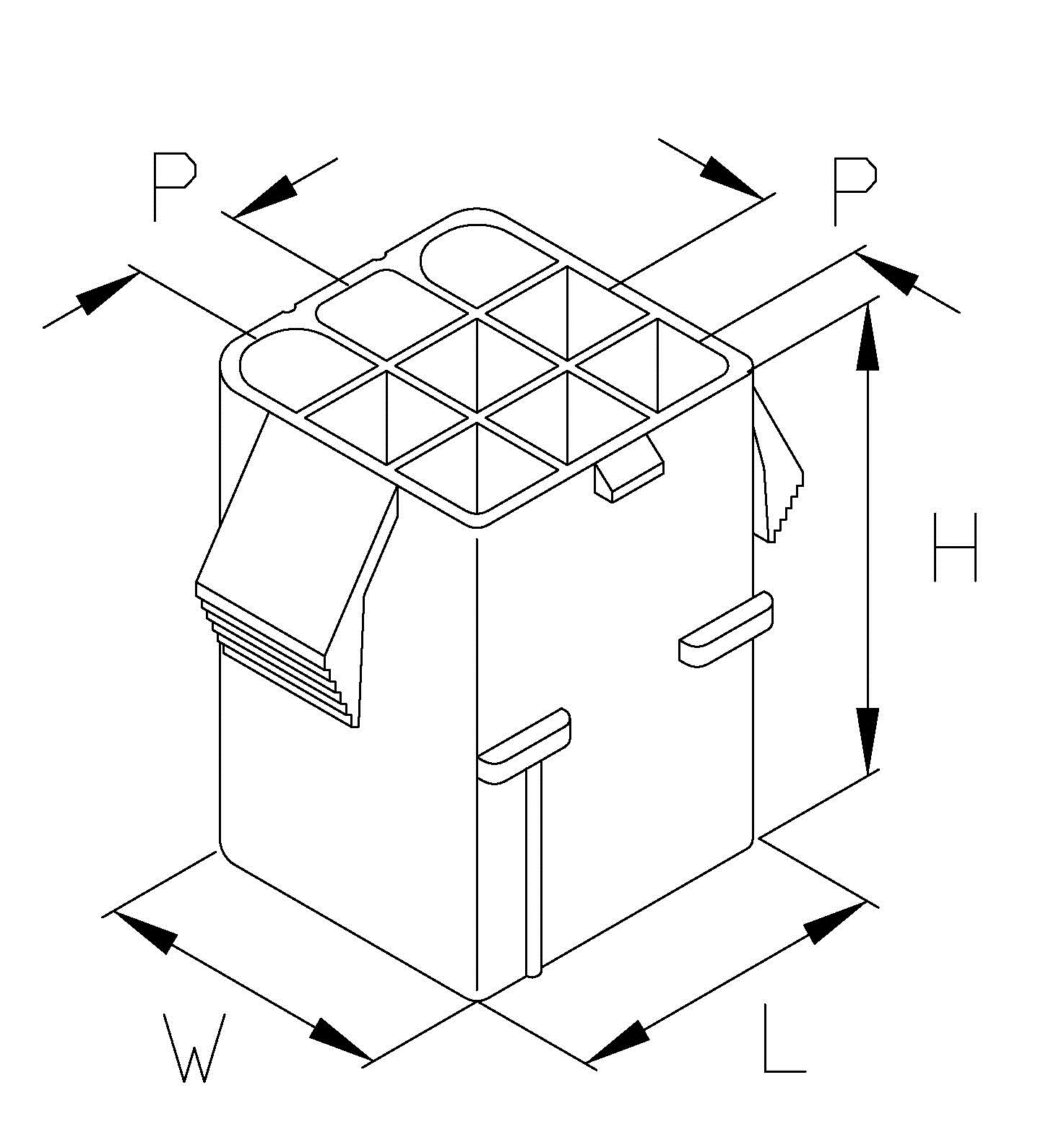 P
P
H
W
L