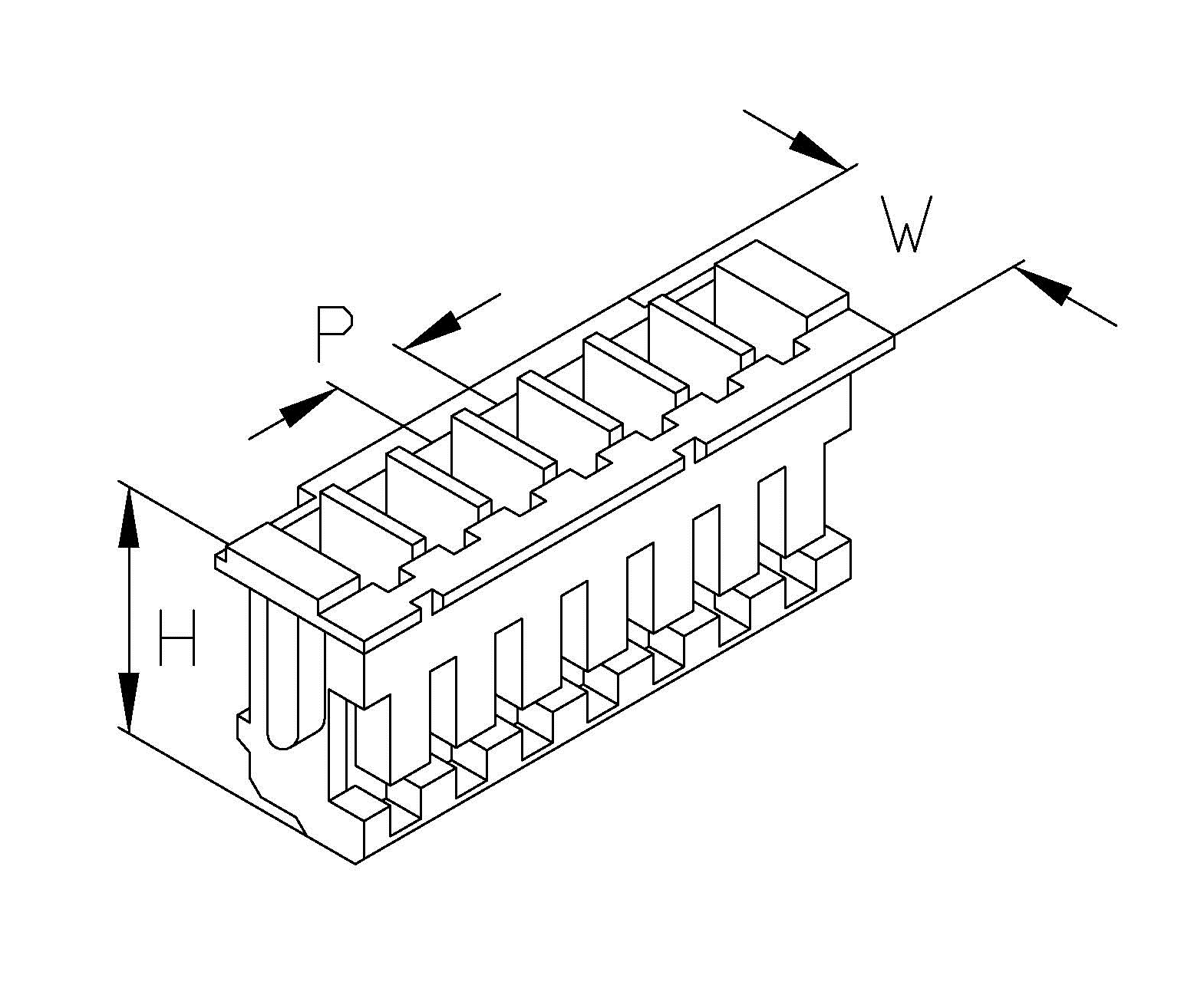 W
P
H