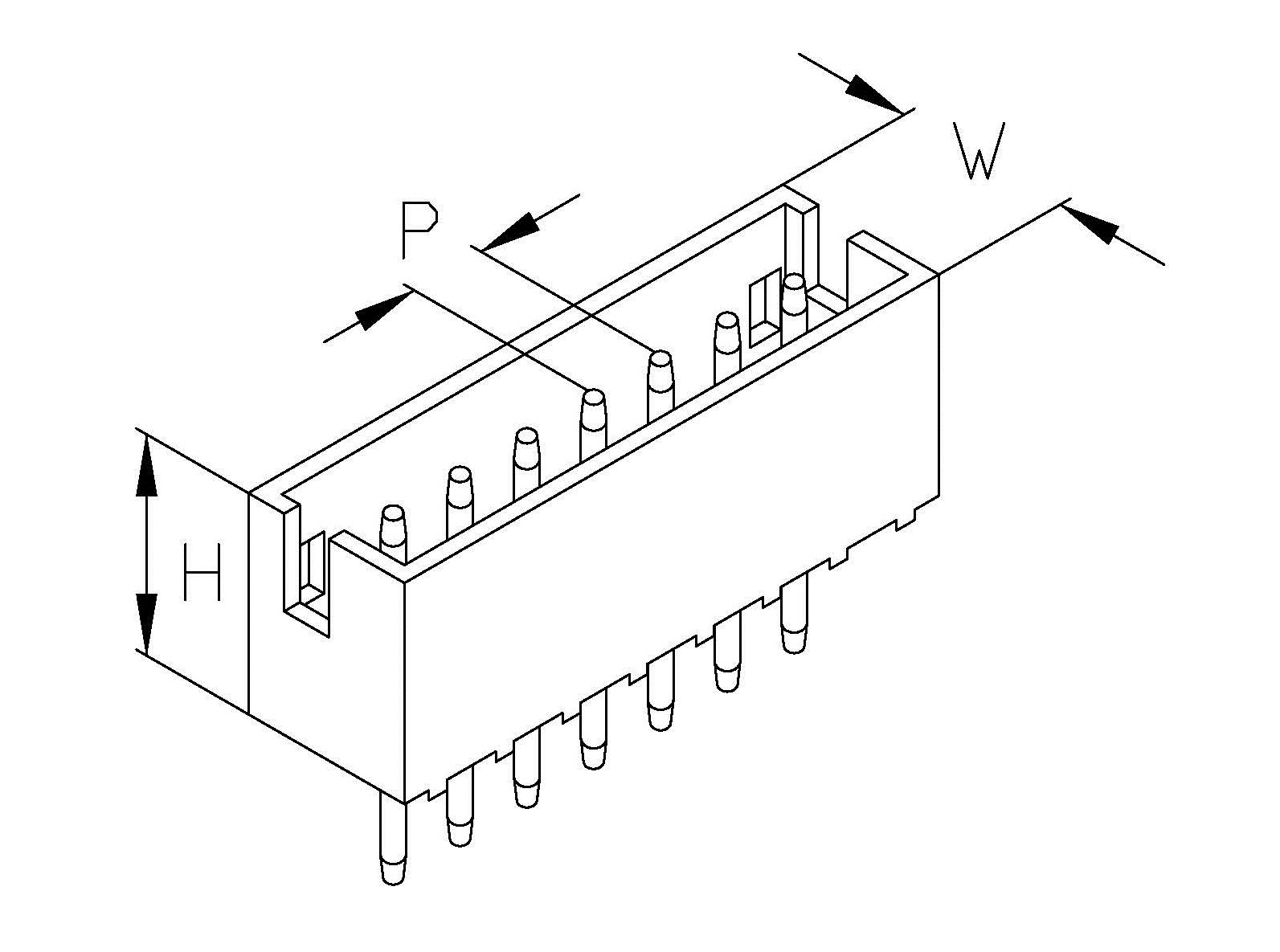 W

P

H