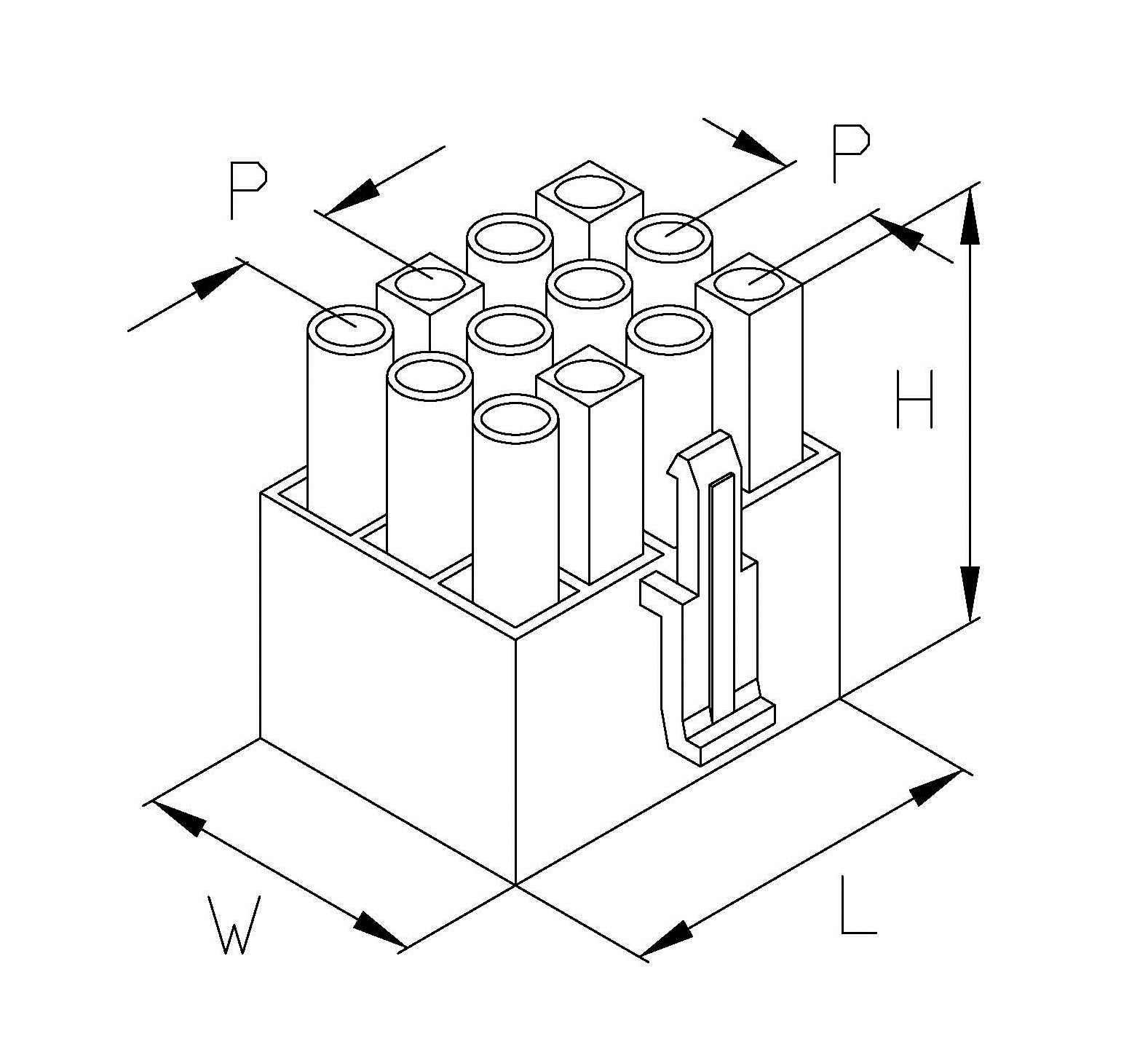 P

P

H

W

L