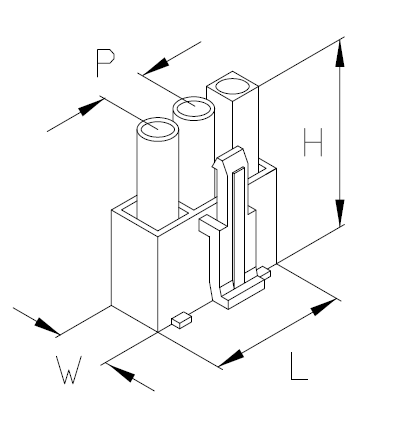 P
H
W
L