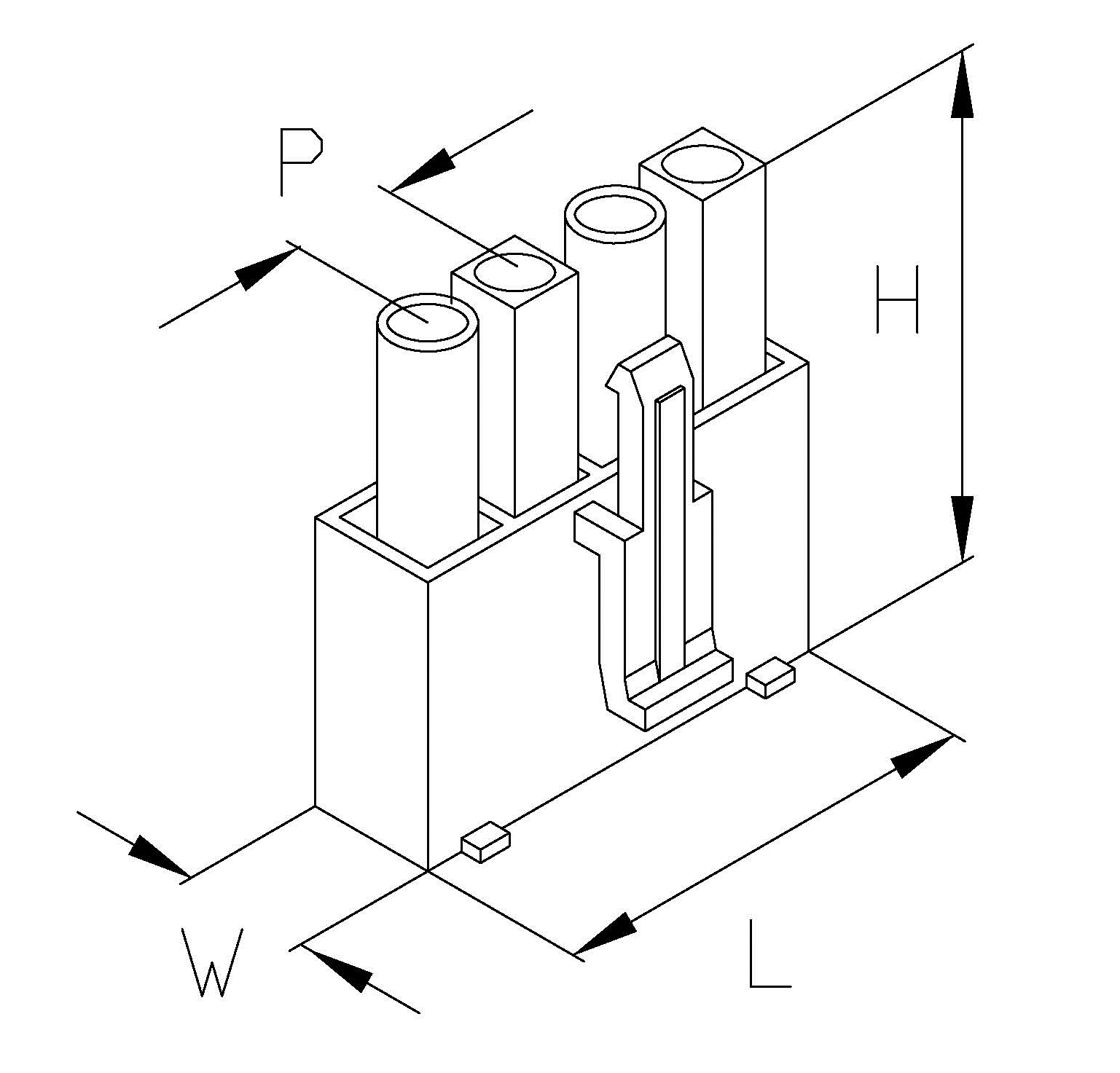 P
H
W
L