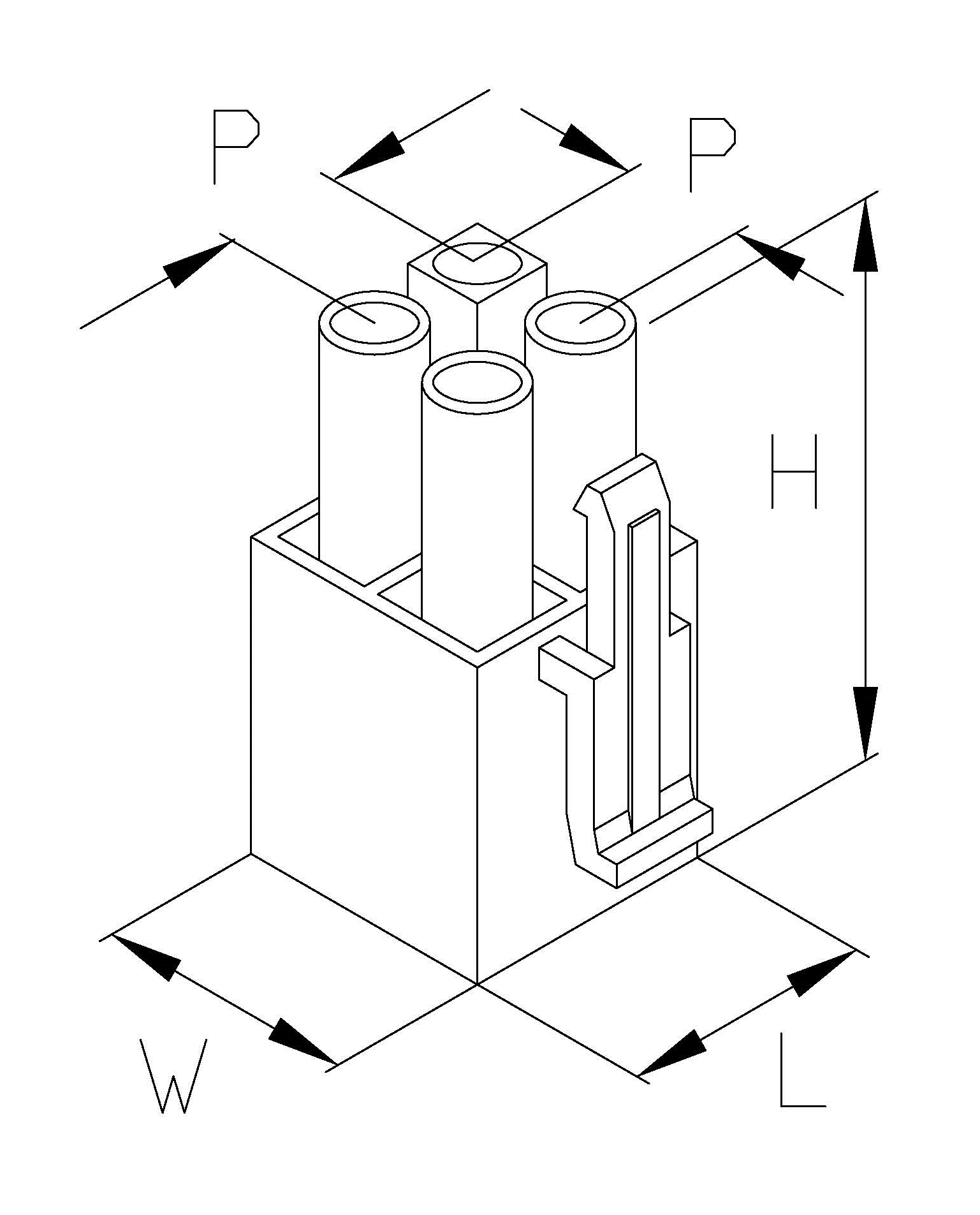 P
P
H
W
L