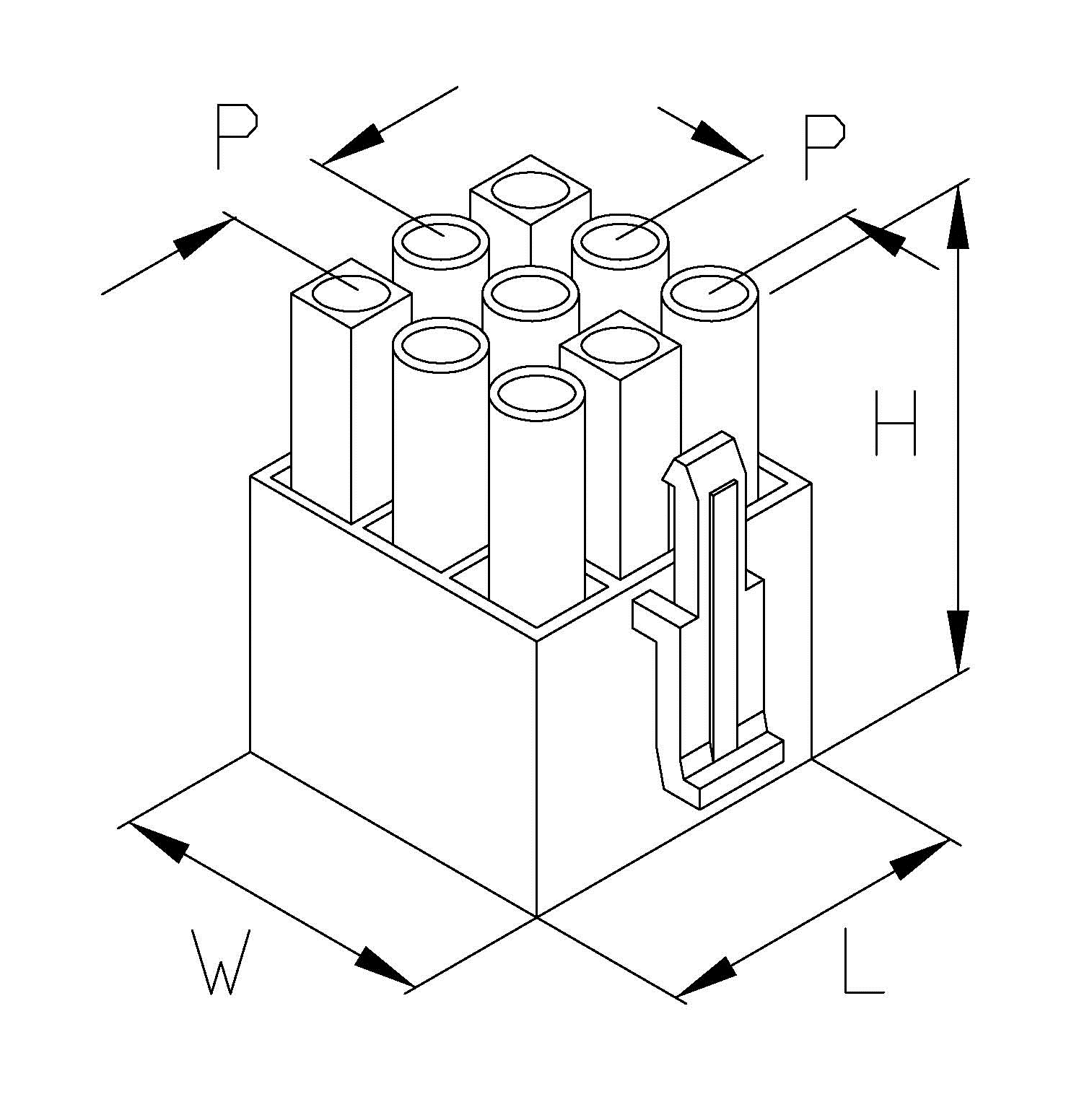 P
P
H
W
L